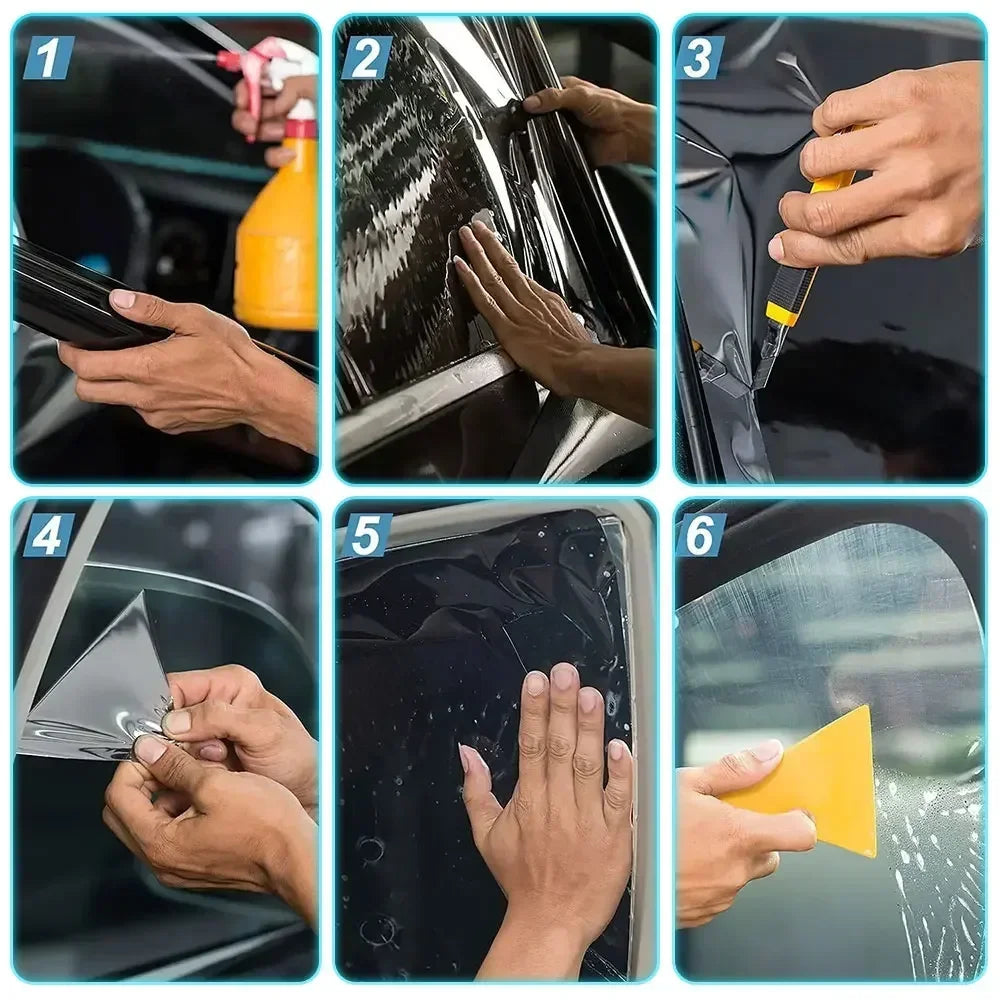 1

2

3

4

5

6